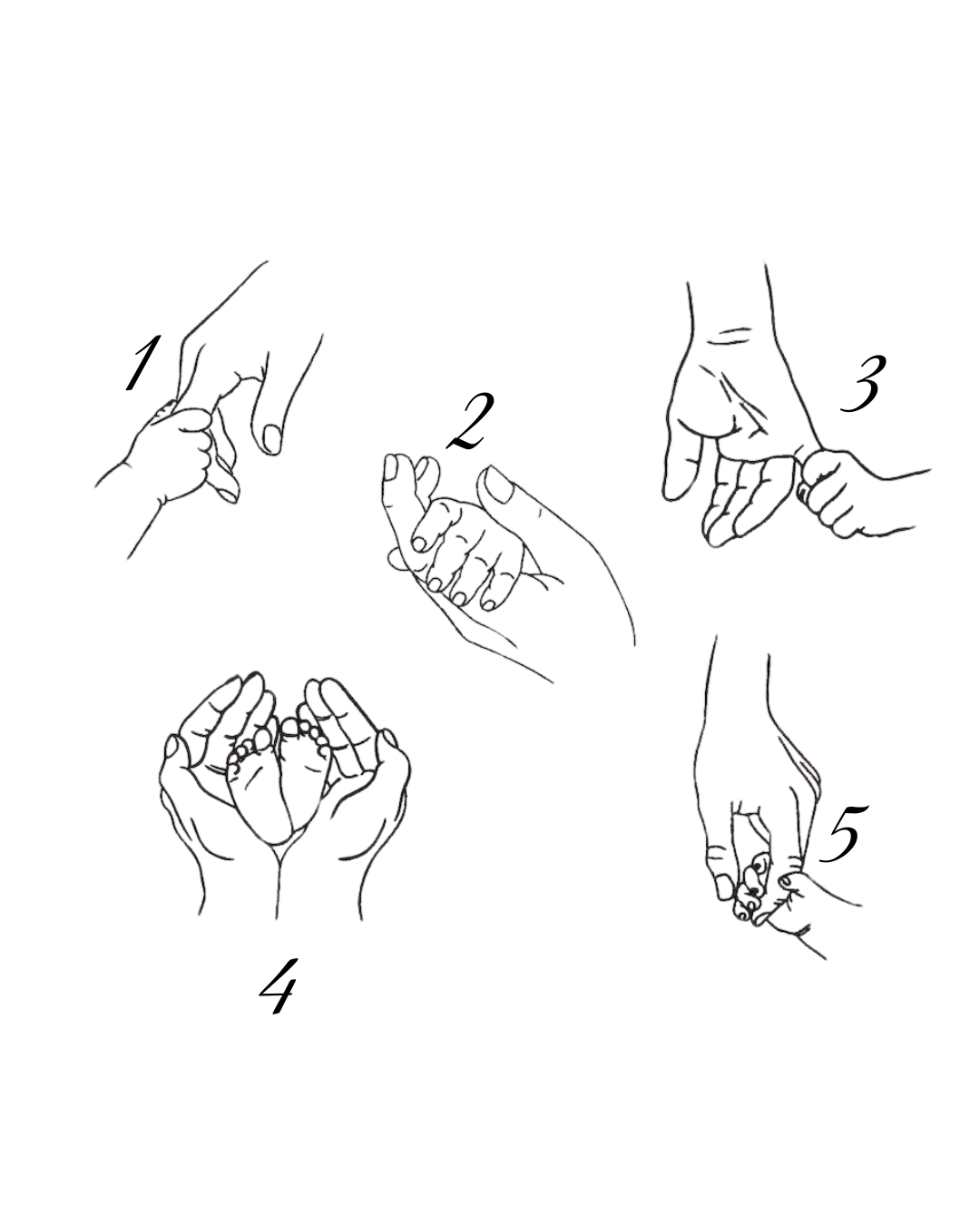 1

2

3

4

5